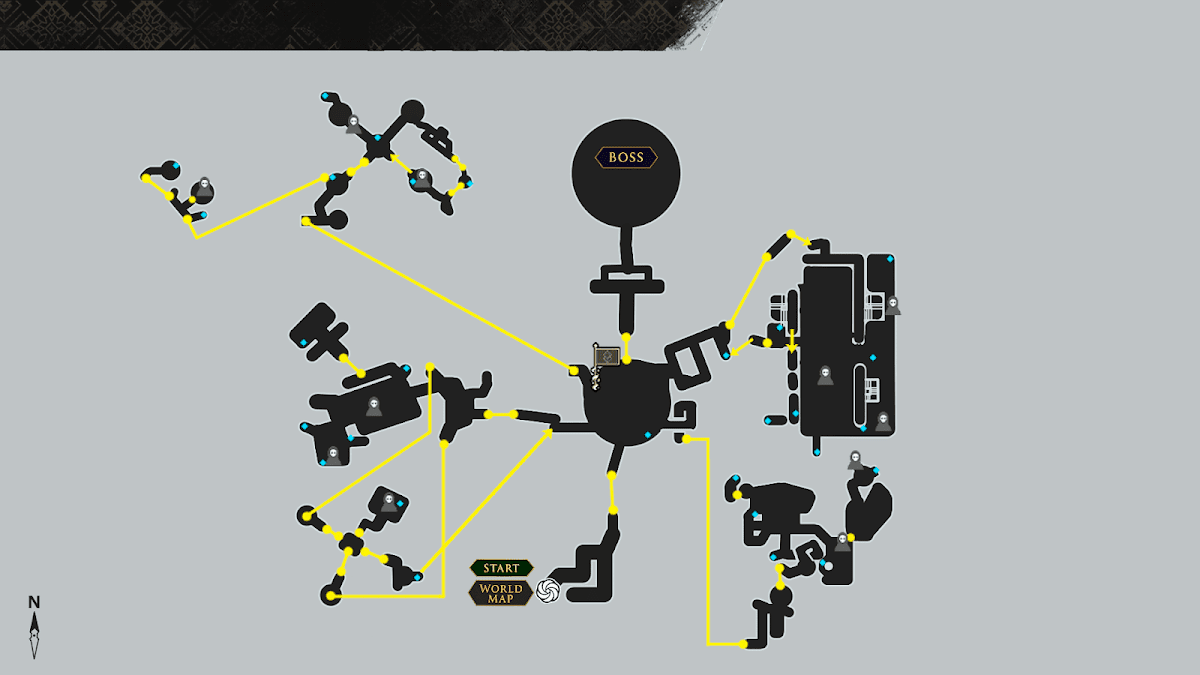 BOSS

START

WORLD MAP

N